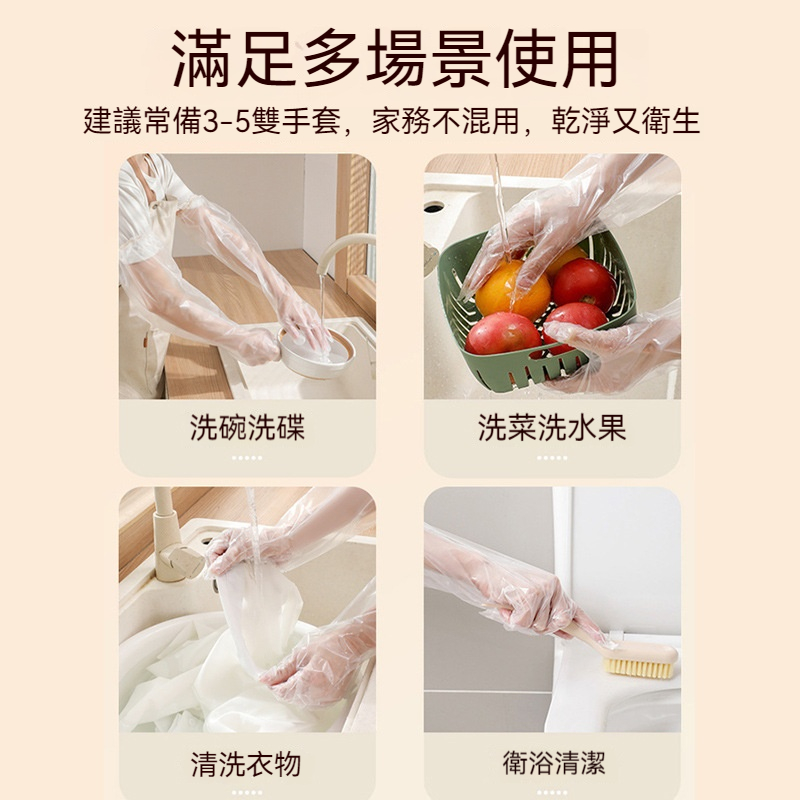 滿足多場景使用

建議常備3-5雙手套，家務不混用，乾淨又衛生

洗碗洗碟

洗菜洗水果

清洗衣物

衛浴清潔